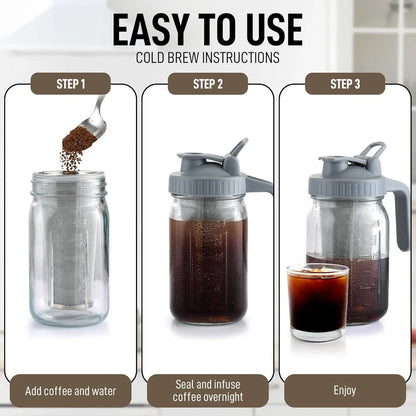 EASY TO USE
COLD BREW INSTRUCTIONS

STEP 1

Add coffee and water

STEP 2

Seal and infuse coffee overnight

STEP 3

Enjoy